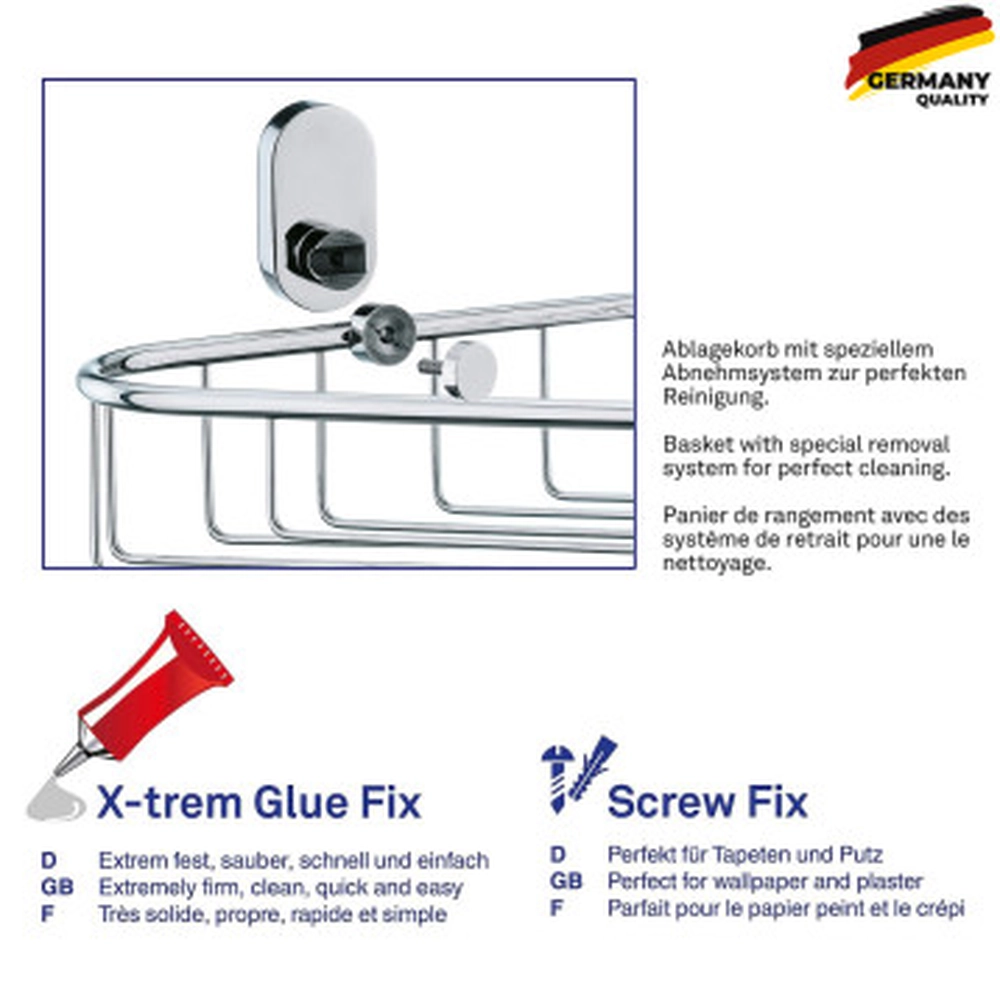 GERMANY
QUALITY

Ablagekorb mit speziellem Abnehmsystem zur perfekten Reinigung.

Basket with special removal system for perfect cleaning.

Panier de rangement avec des système de retrait pour une le nettoyage.

X-trem Glue Fix

D Extrem fest, sauber, schnell und einfach
GB Extremely firm, clean, quick and easy
F Très solide, propre, rapide et simple

Screw Fix

D Perfekt für Tapeten und Putz
GB Perfect for wallpaper and plaster
F Parfait pour le papier peint et le crépi