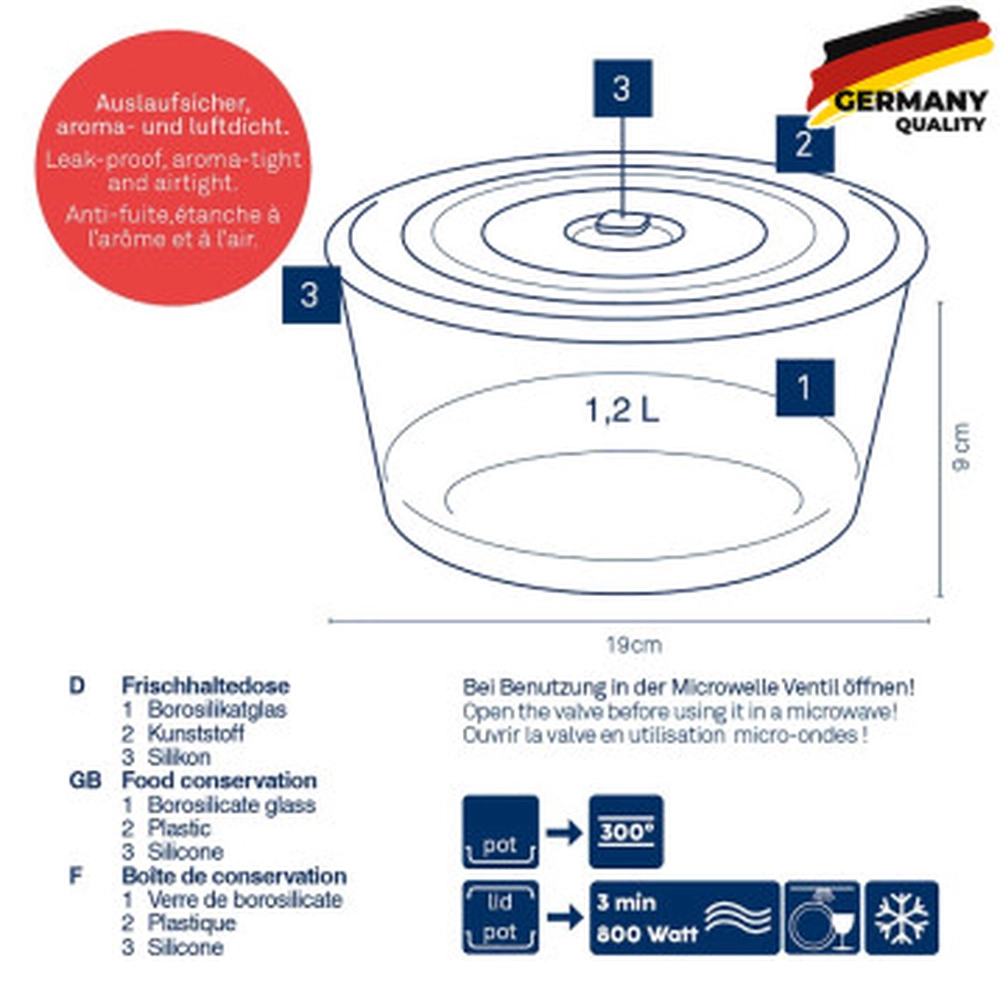 Auslaufsicher, aroma- und luftdicht.

Leak-proof, aroma-tight and airtight.

Anti-fuite,étanche à l'arôme et à l'air.

GERMANY
QUALITY

3

2

3

1

1,2 L

9 cm

19cm

D Frischhaltedose
1 Borosilikatglas
2 Kunststoff
3 Silikon

GB Food conservation
1 Borosilicate glass
2 Plastic
3 Silicone

F Boîte de conservation
1 Verre de borosilicate
2 Plastique
3 Silicone

Bei Benutzung in der Microwelle Ventil öffnen!
Open the valve before using it in a microwave!
Ouvrir la valve en utilisation micro-ondes !

pot

300°

lid
pot

3 min
800 Watt