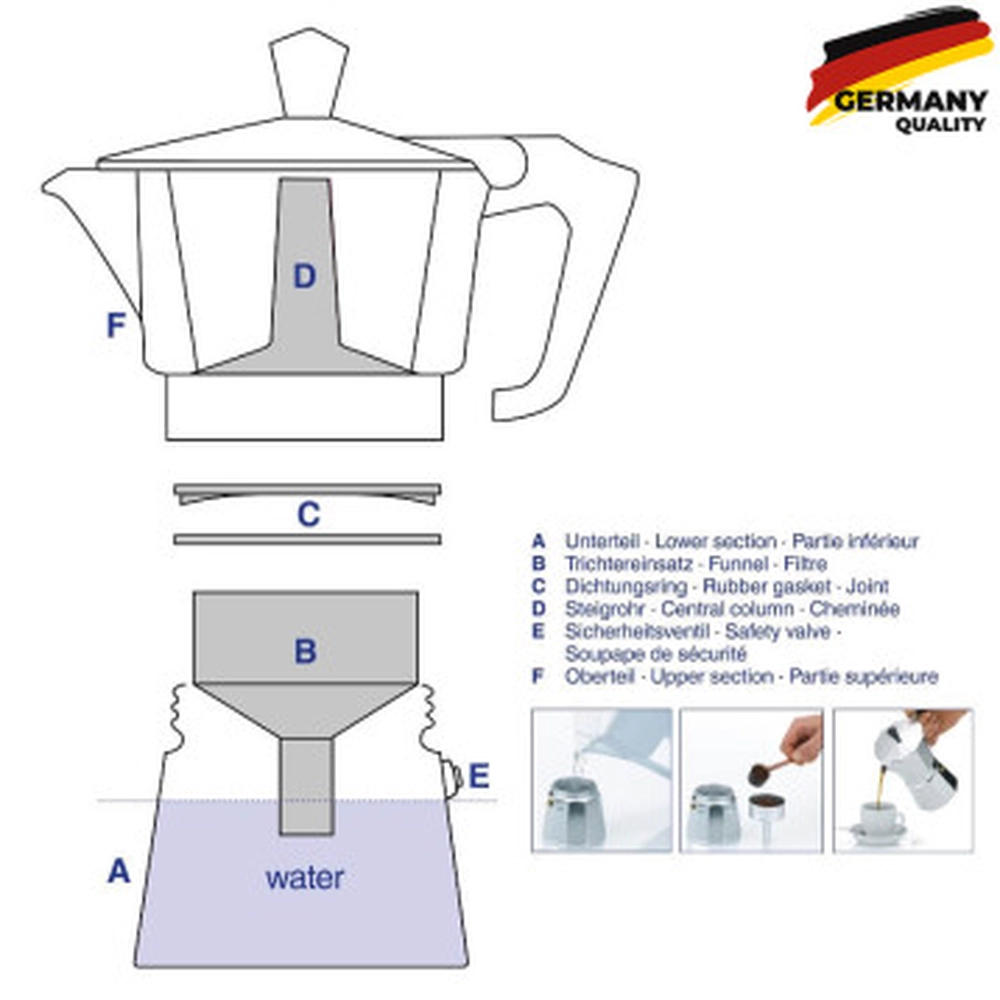 GERMANY
QUALITY

D

F

C

B

E

A

water

A Unterteil - Lower section - Partie inférieur
B Trichtereinsatz - Funnel - Filtre
C Dichtungsring - Rubber gasket - Joint
D Steigrohr - Central column - Cheminée
E Sicherheitsventil - Safety valve - Soupape de sécurité
F Oberteil - Upper section - Partie supérieure