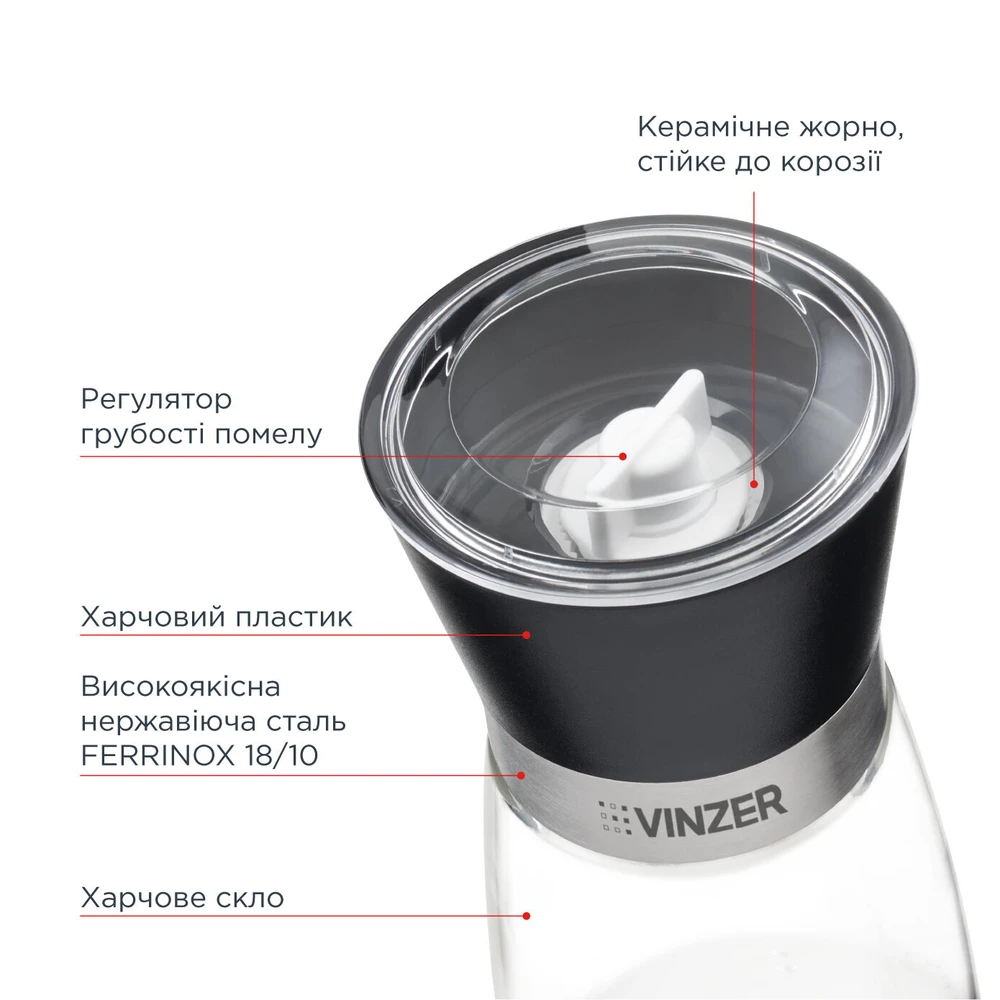 Керамічне жорно, стійке до корозії

Регулятор грубості помелу

Харчовий пластик

Високоякісна нержавіюча сталь FERRINOX 18/10

VINZER

Харчове скло