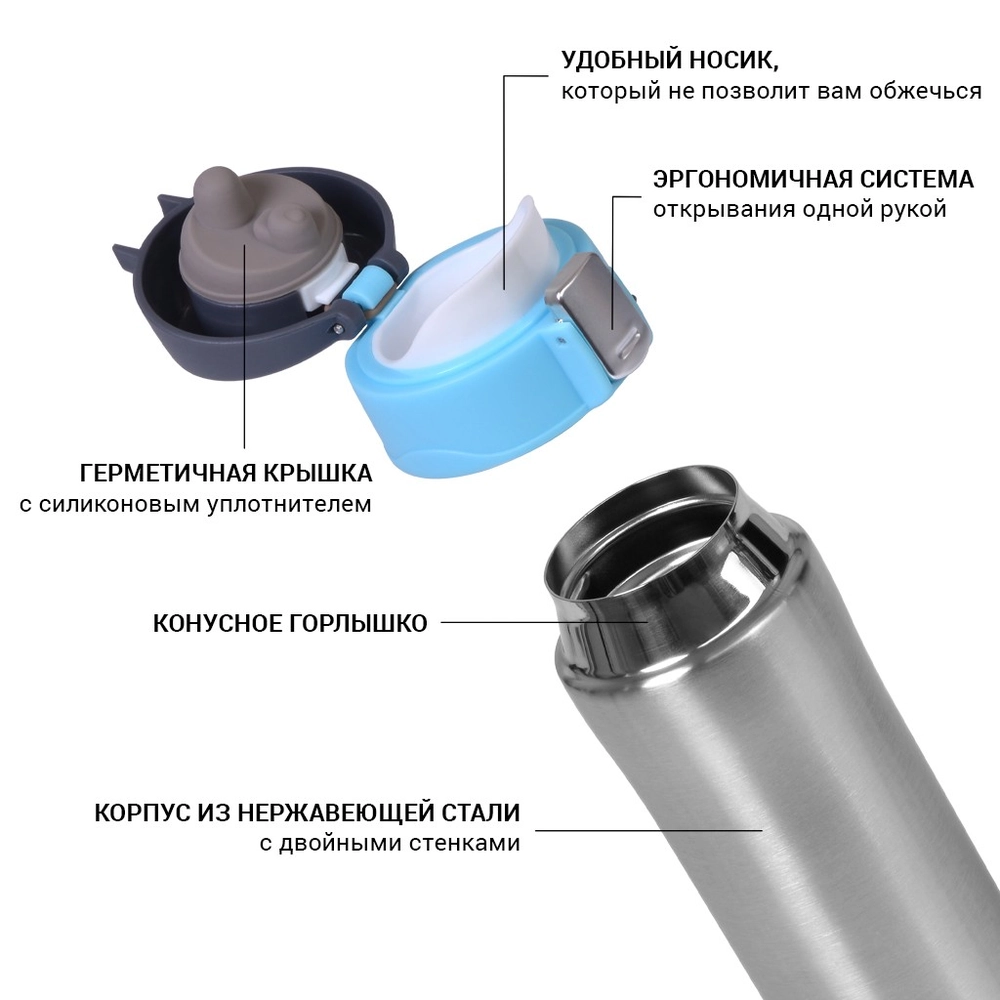 УДОБНЫЙ НОСИК,
который не позволит вам обжечься

ЭРГОНОМИЧНАЯ СИСТЕМА
открывания одной рукой

ГЕРМЕТИЧНАЯ КРЫШКА
с силиконовым уплотнителем

КОНУСНОЕ ГОРЛЫШКО

КОРПУС ИЗ НЕРЖАВЕЮЩЕЙ СТАЛИ
с двойными стенками