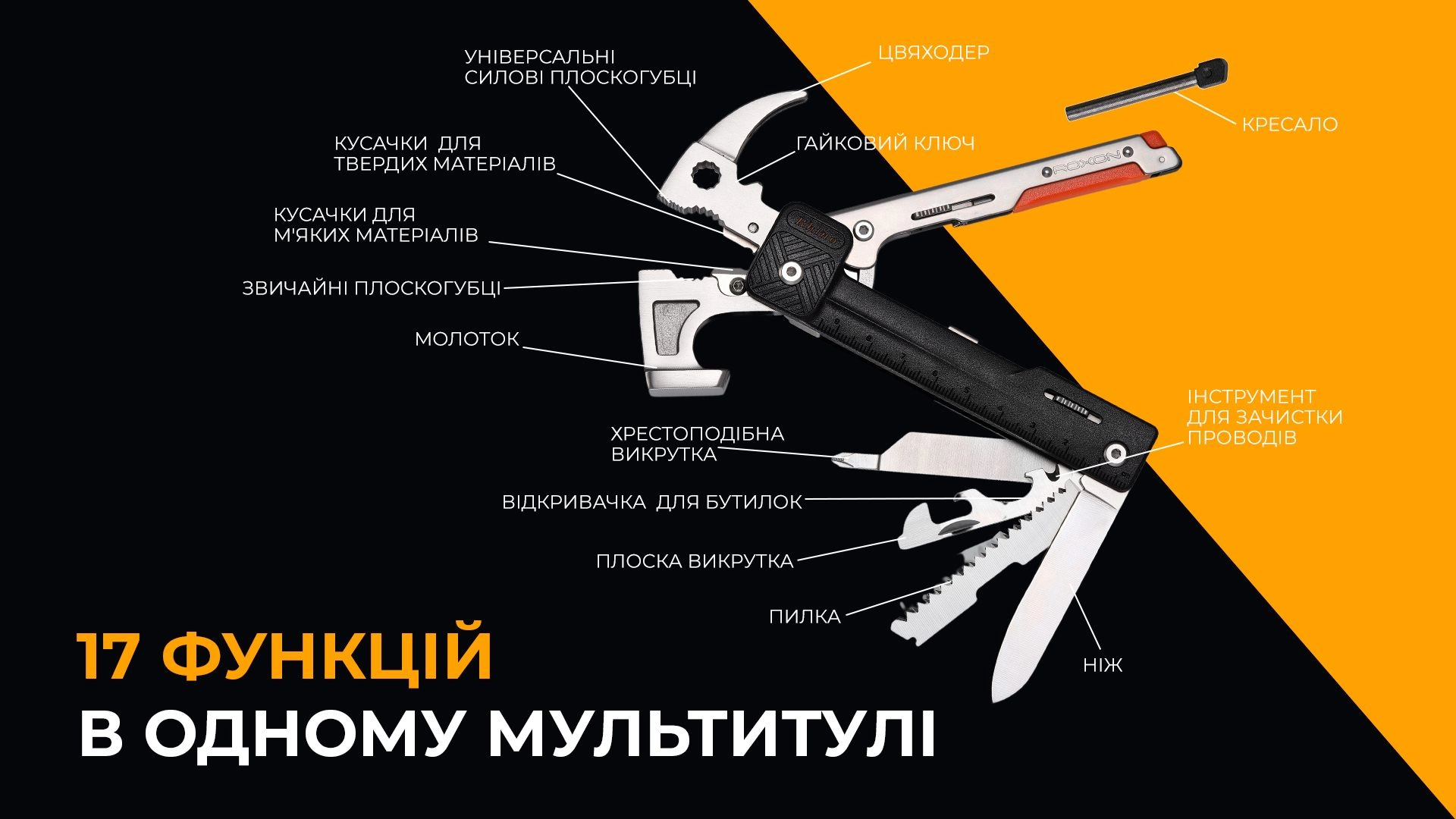 УНІВЕРСАЛЬНІ СИЛОВІ ПЛОСКОГУБЦІ

ЦВЯХОДЕР

КРЕСАЛО

КУСАЧКИ ДЛЯ ТВЕРДИХ МАТЕРІАЛІВ

ГАЙКОВИЙ КЛЮЧ

ROXON

КУСАЧКИ ДЛЯ М'ЯКИХ МАТЕРІАЛІВ

ЗВИЧАЙНІ ПЛОСКОГУБЦІ

МОЛОТОК

ІНСТРУМЕНТ ДЛЯ ЗАЧИСТКИ ПРОВОДІВ

ХРЕСТОПОДІБНА ВИКРУТКА

ВІДКРИВАЧКА ДЛЯ БУТИЛОК

ПЛОСКА ВИКРУТКА

ПИЛКА

НІЖ

17 ФУНКЦІЙ
В ОДНОМУ МУЛЬТИТУЛІ