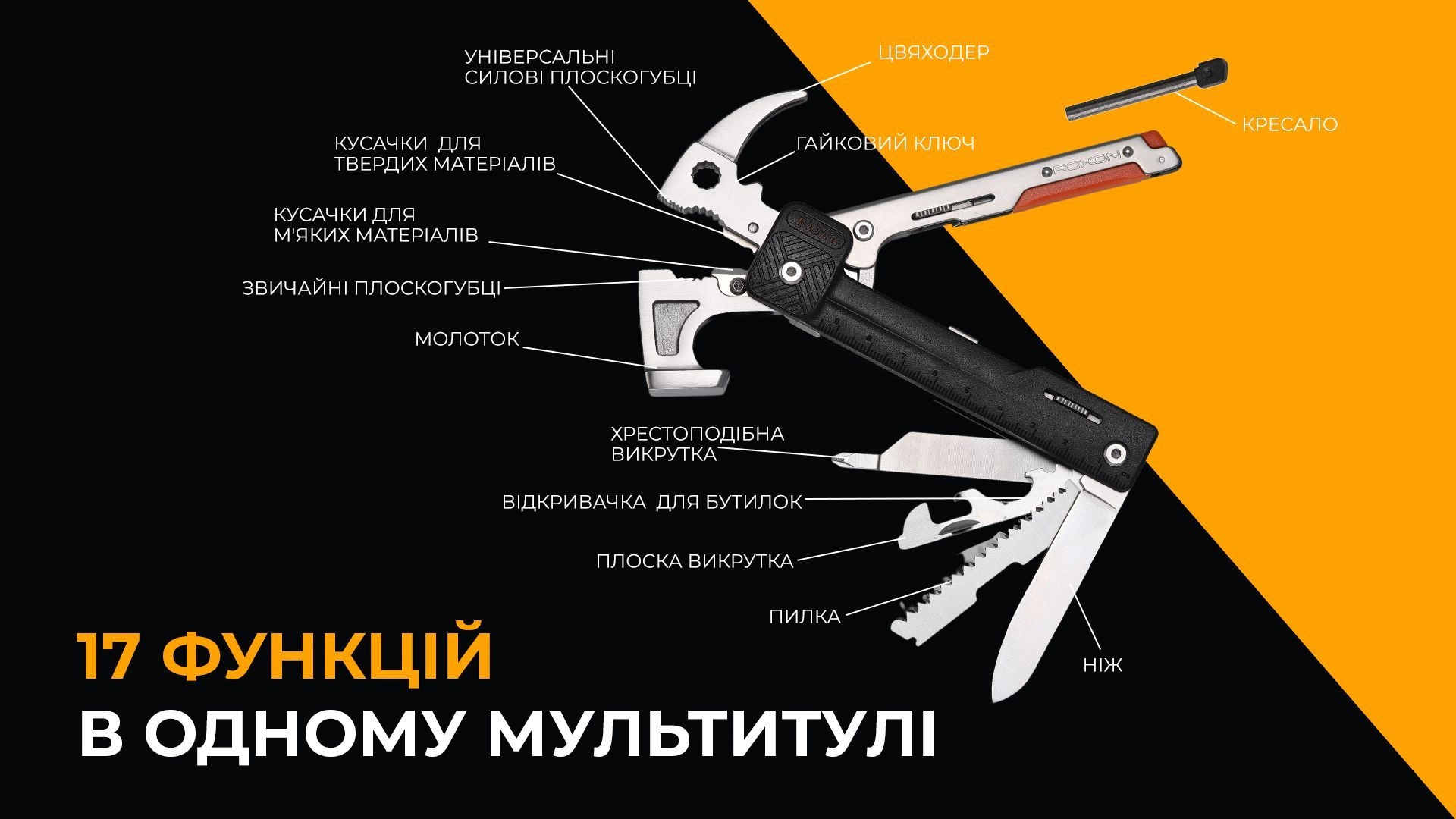 УНІВЕРСАЛЬНІ СИЛОВІ ПЛОСКОГУБЦІ

ЦВЯХОДЕР

КРЕСАЛО

КУСАЧКИ ДЛЯ ТВЕРДИХ МАТЕРІАЛІВ

ГАЙКОВИЙ КЛЮЧ

ROXON

КУСАЧКИ ДЛЯ М'ЯКИХ МАТЕРІАЛІВ

ЗВИЧАЙНІ ПЛОСКОГУБЦІ

МОЛОТОК

ХРЕСТОПОДІБНА ВИКРУТКА

ВІДКРИВАЧКА ДЛЯ БУТИЛОК

ПЛОСКА ВИКРУТКА

ПИЛКА

НІЖ

17 ФУНКЦІЙ
В ОДНОМУ МУЛЬТИТУЛІ