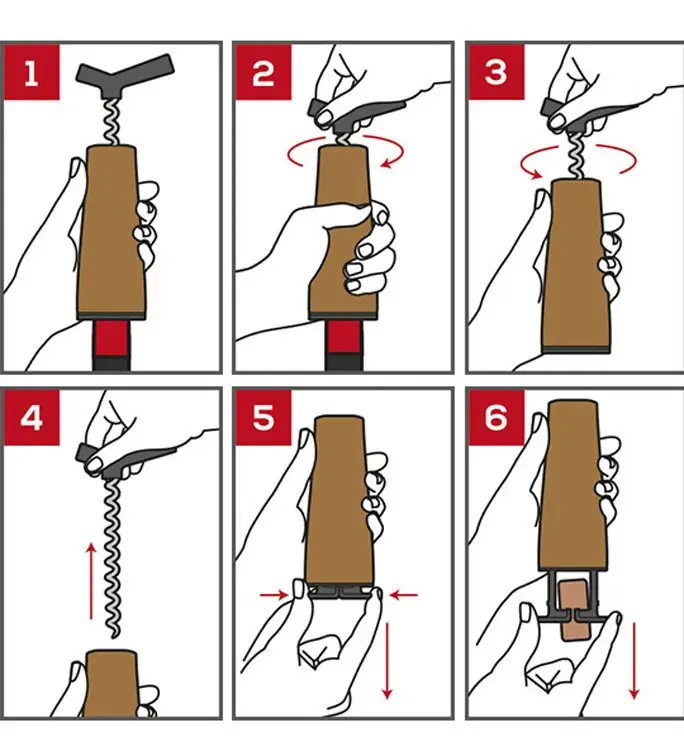 1

2

3

4

5

6