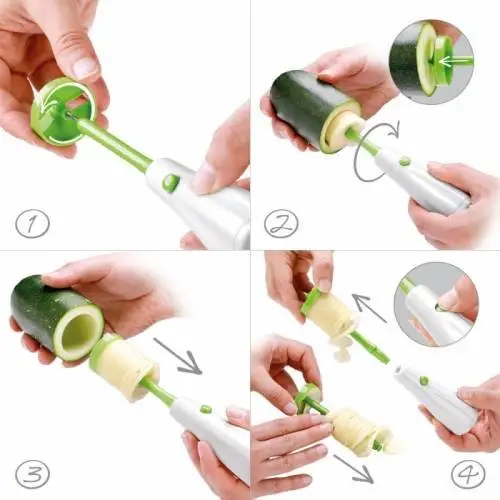 1

2

3

4